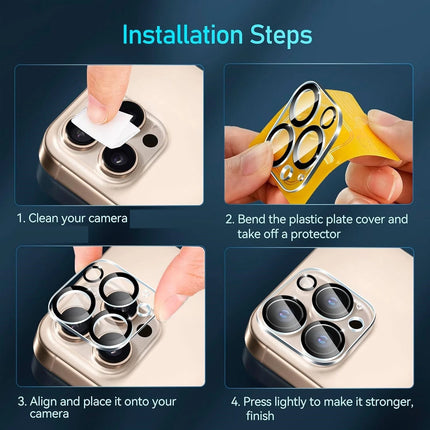 Installation Steps

1. Clean your camera

2. Bend the plastic plate cover and take off a protector

3. Align and place it onto your camera

4. Press lightly to make it stronger, finish