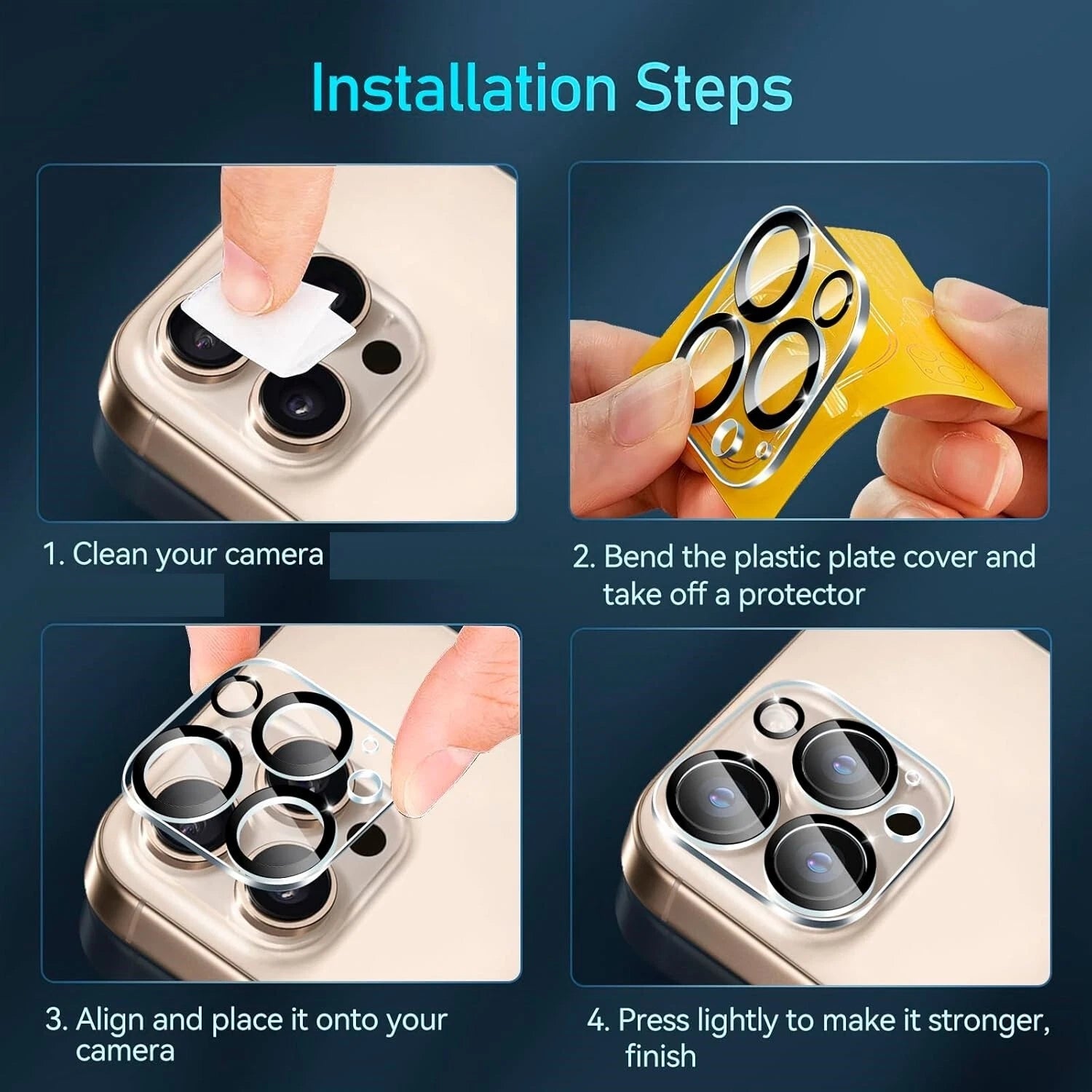 Installation Steps

1. Clean your camera

2. Bend the plastic plate cover and take off a protector

3. Align and place it onto your camera

4. Press lightly to make it stronger, finish